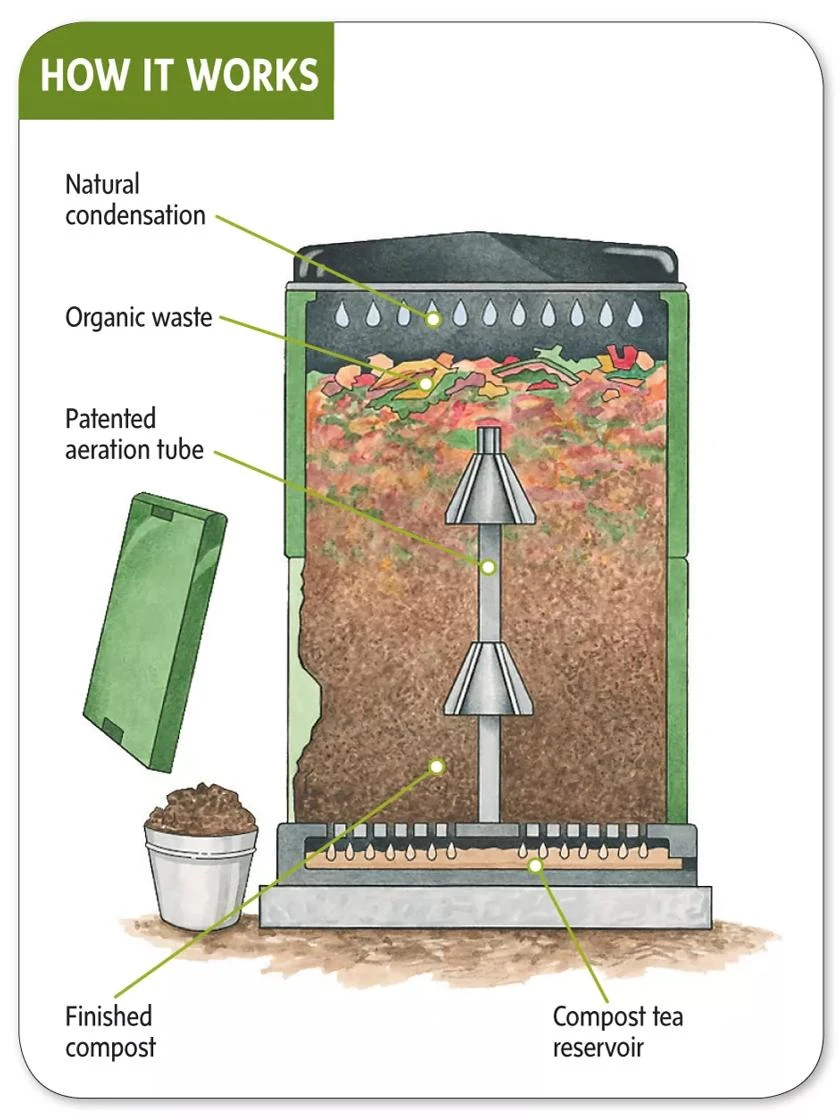 HOW IT WORKS

Natural condensation

Organic waste

Patented aeration tube

Finished compost

Compost tea reservoir